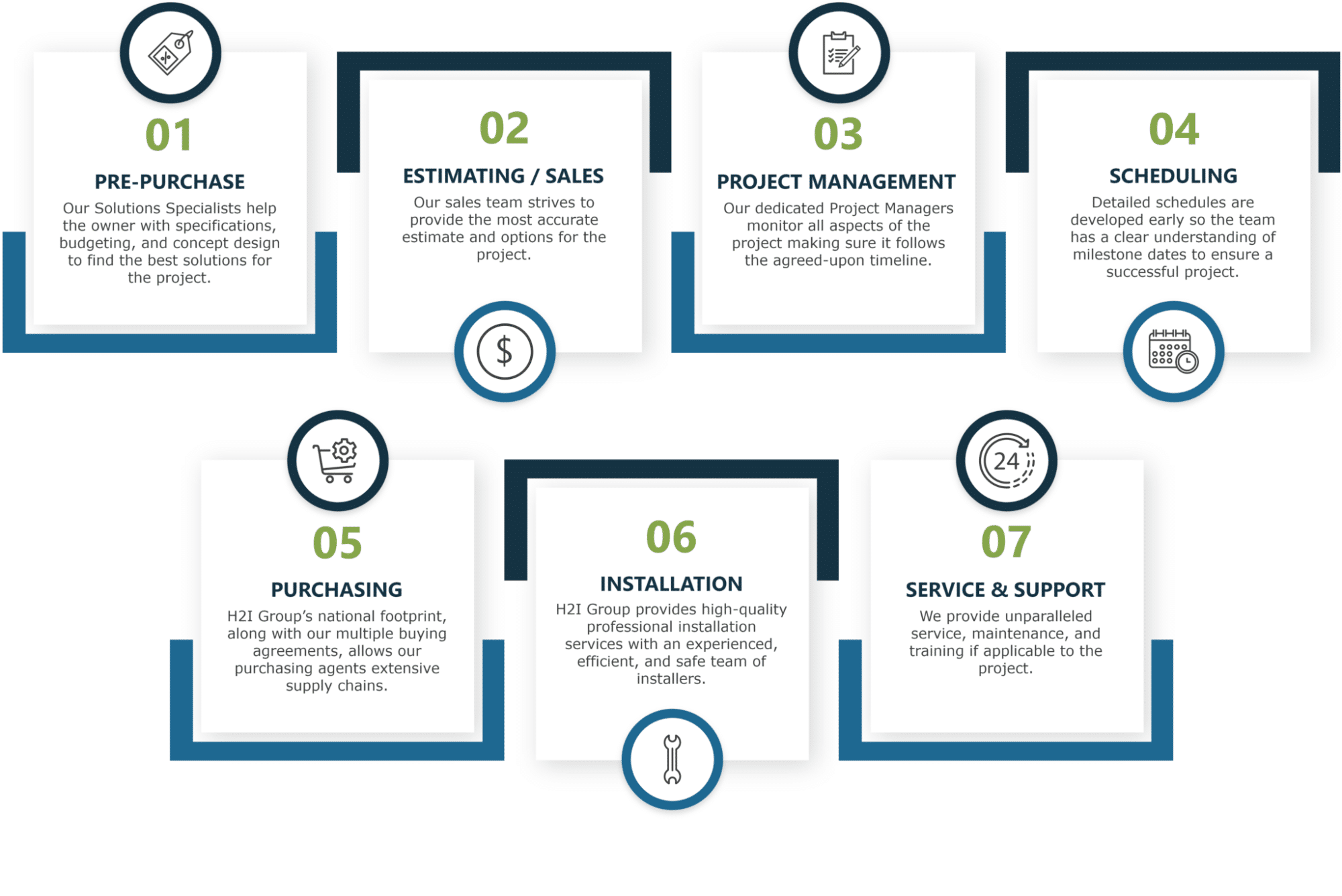 01

PRE-PURCHASE

Our Solutions Specialists help the owner with specifications, budgeting, and concept design to find the best solutions for the project.

02

ESTIMATING / SALES

Our sales team strives to provide the most accurate estimate and options for the project.

$

03

PROJECT MANAGEMENT

Our dedicated Project Managers monitor all aspects of the project making sure it follows the agreed-upon timeline.

04

SCHEDULING

Detailed schedules are developed early so the team has a clear understanding of milestone dates to ensure a successful project.

05

PURCHASING

H2I Group's national footprint, along with our multiple buying agreements, allows our purchasing agents extensive supply chains.

06

INSTALLATION

H2I Group provides high-quality professional installation services with an experienced, efficient, and safe team of installers.

24

07

SERVICE & SUPPORT

We provide unparalleled service, maintenance, and training if applicable to the project.